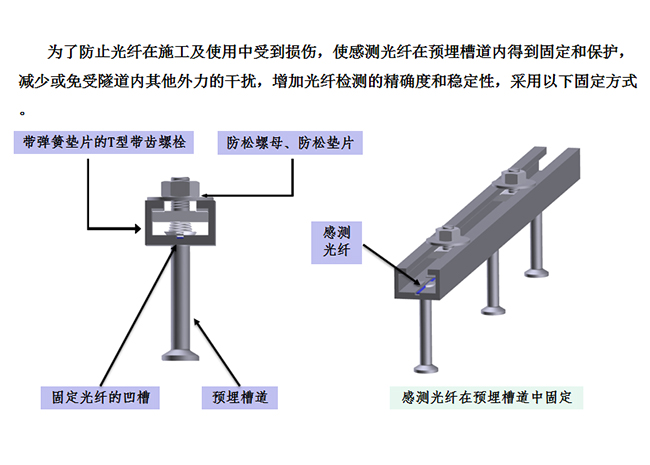 为了防止光纤在施工及使用中受到损伤，使感测光纤在预埋槽道内得到固定和保护，减少或免受隧道内其他外力的干扰，增加光纤检测的精确度和稳定性，采用以下固定方式。

带弹簧垫片的T型带齿螺栓

防松螺母、防松垫片

感测光纤

固定光纤的凹槽

预埋槽道

感测光纤在预埋槽道中固定